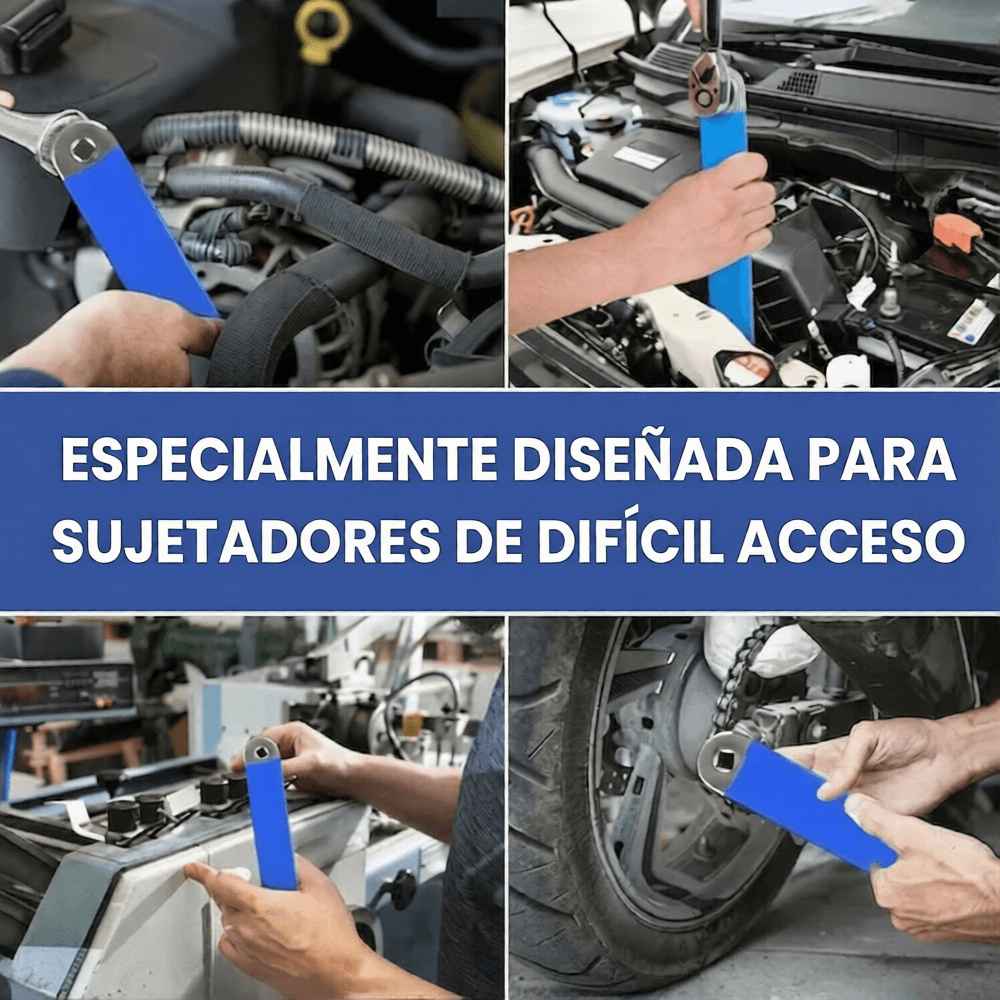 ESPECIALMENTE DISEÑADA PARA SUJETADORES DE DIFÍCIL ACCESO